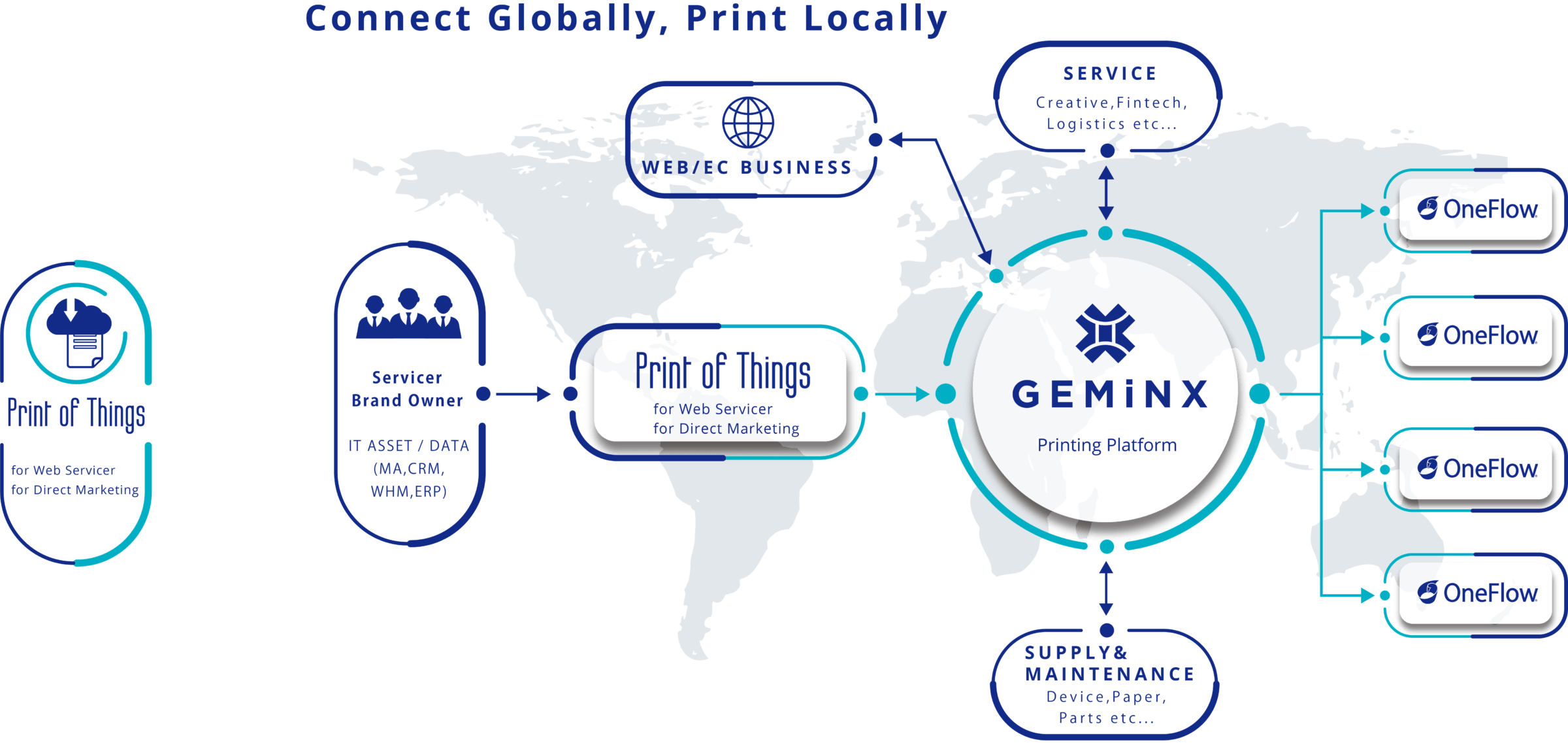 Connect Globally, Print Locally

Print of Things

for Web Servicer
for Direct Marketing

Servicer
Brand Owner

IT ASSET / DATA
(MA,CRM,
WHM,ERP)

WEB/EC BUSINESS

Print of Things
for Web Servicer
for Direct Marketing

SERVICE
Creative,Fintech,
Logistics etc...

GEMiNX
Printing Platform

SUPPLY&
MAINTENANCE
Device,Paper,
Parts etc...

OneFlow

OneFlow

OneFlow

OneFlow