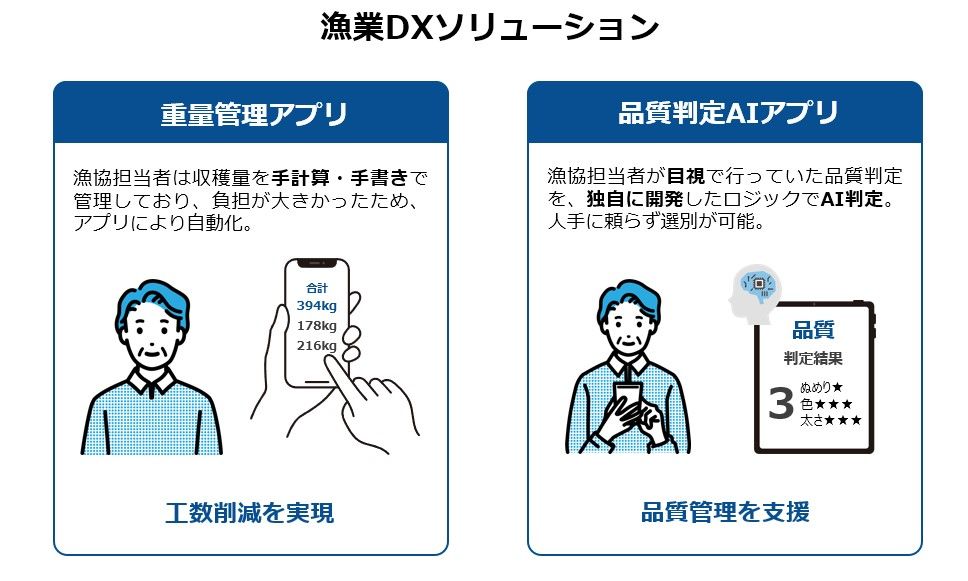 漁業DXソリューション

重量管理アプリ

漁協担当者は収穫量を手計算・手書きで管理しており、負担が大きかったため、アプリにより自動化。

合計
394kg
178kg
216kg

工数削減を実現

品質判定AIアプリ

漁協担当者が目視で行っていた品質判定を、独自に開発したロジックでAI判定。人手に頼らず選別が可能。

品質
判定結果
3
ぬめり★
色★★★
太さ★★★

品質管理を支援